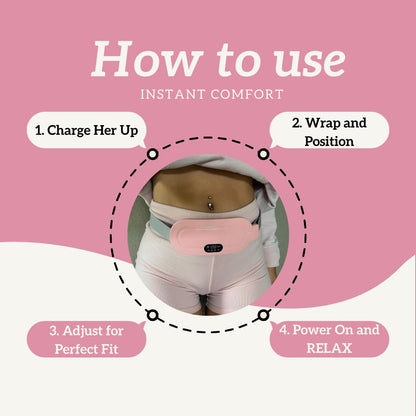 How to use

INSTANT COMFORT

1. Charge Her Up

2. Wrap and Position

3. Adjust for Perfect Fit

4. Power On and RELAX